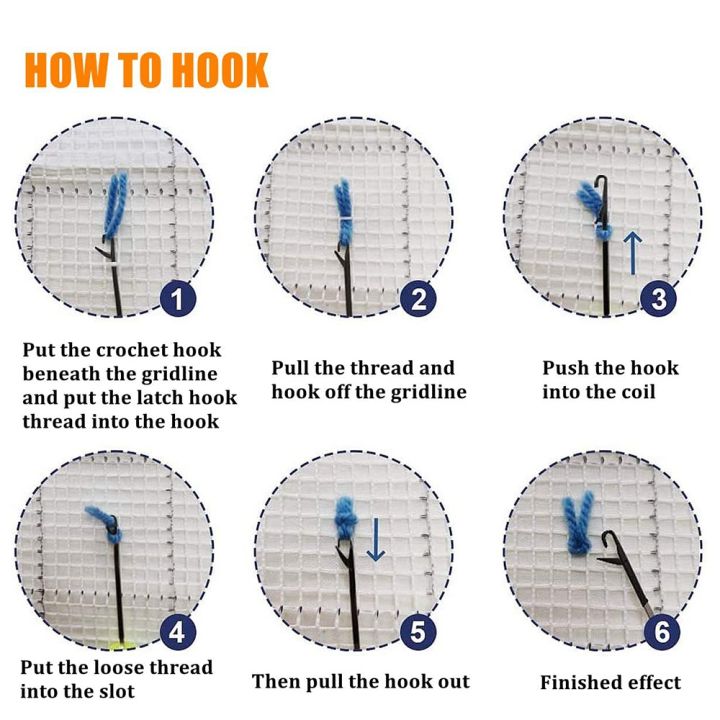 HOW TO HOOK

1

Put the crochet hook beneath the gridline and put the latch hook thread into the hook

2

Pull the thread and hook off the gridline

3

Push the hook into the coil

4

Put the loose thread into the slot

5

Then pull the hook out

6

Finished effect