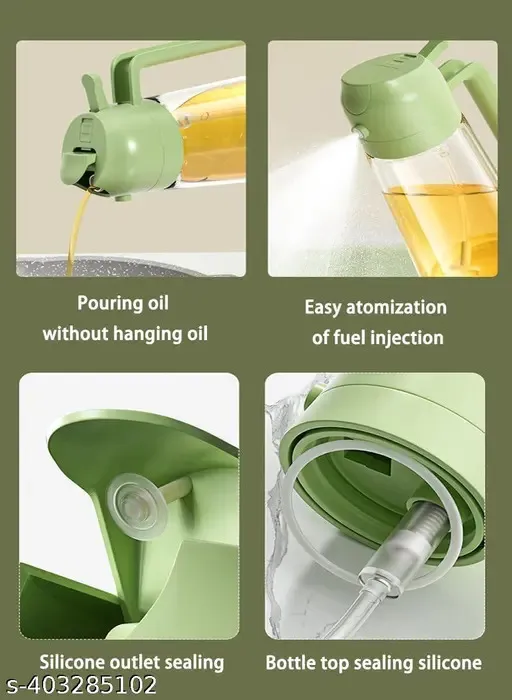 Pouring oil without hanging oil

Easy atomization of fuel injection

Silicone outlet sealing

Bottle top sealing silicone

s-403285102