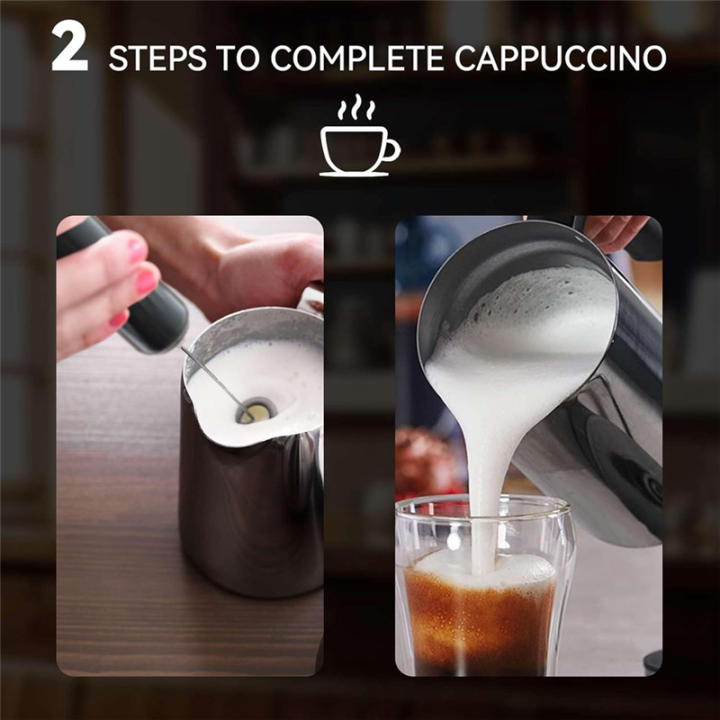 2 STEPS TO COMPLETE CAPPUCCINO