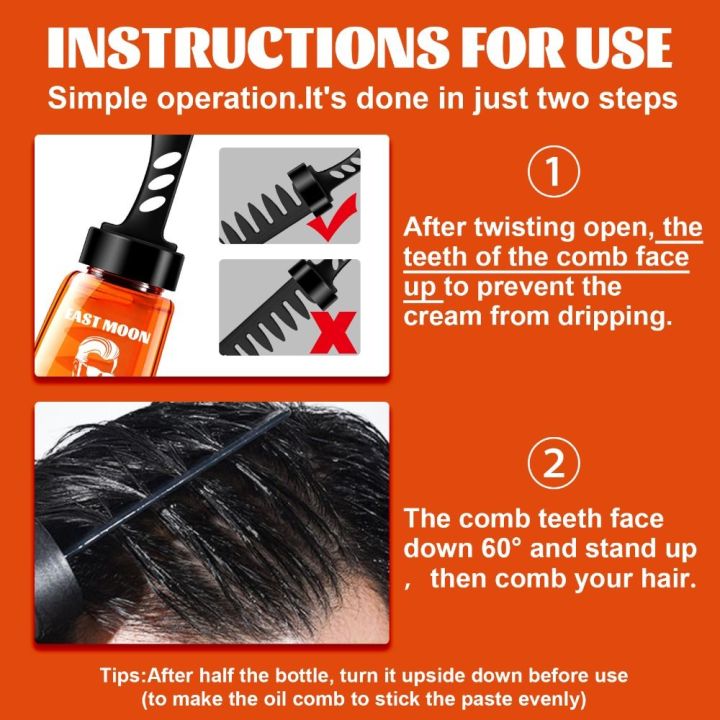 INSTRUCTIONS FOR USE
Simple operation.It's done in just two steps

EAST MOON

1
After twisting open, the teeth of the comb face up to prevent the cream from dripping.

2
The comb teeth face down 60° and stand up , then comb your hair.

Tips:After half the bottle, turn it upside down before use (to make the oil comb to stick the paste evenly)