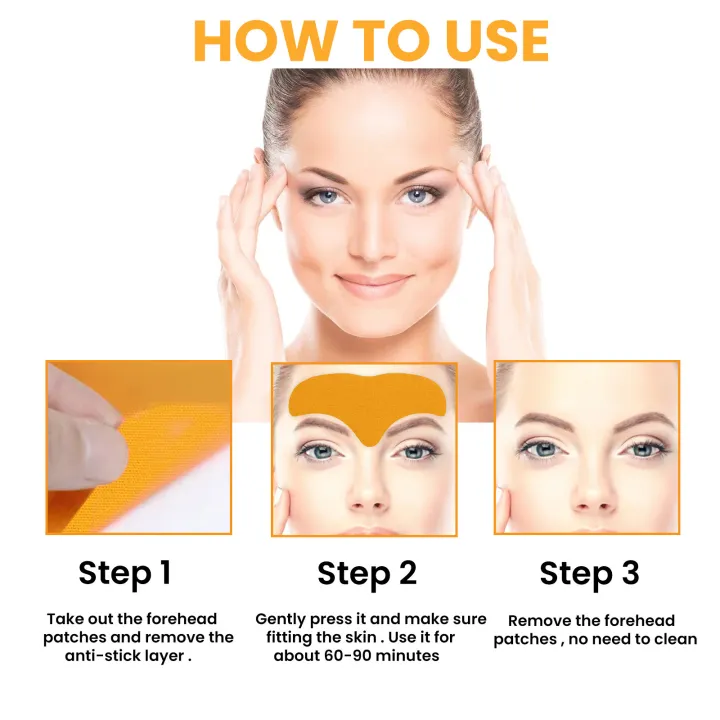 HOW TO USE

Step 1

Take out the forehead patches and remove the anti-stick layer .

Step 2

Gently press it and make sure fitting the skin . Use it for about 60-90 minutes

Step 3

Remove the forehead patches , no need to clean