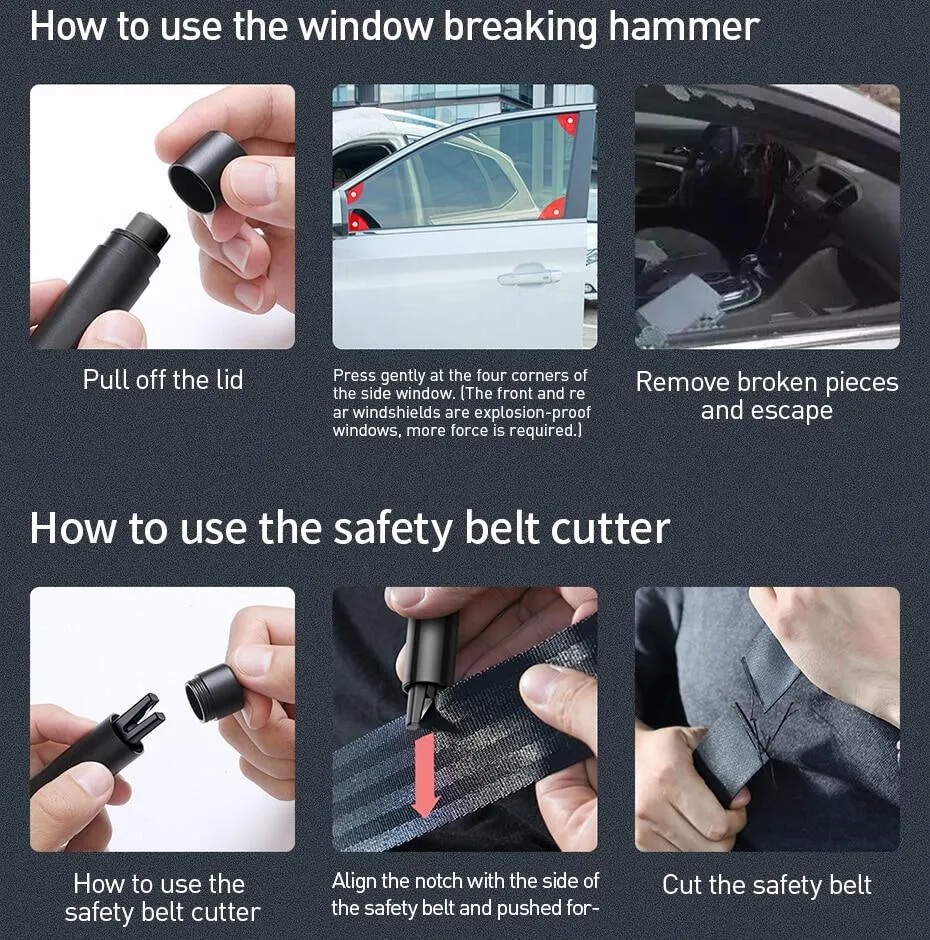 How to use the window breaking hammer

Pull off the lid

Press gently at the four corners of the side window. (The front and re ar windshields are explosion-proof windows, more force is required.)

Remove broken pieces and escape

How to use the safety belt cutter

How to use the safety belt cutter

Align the notch with the side of the safety belt and pushed for-

Cut the safety belt