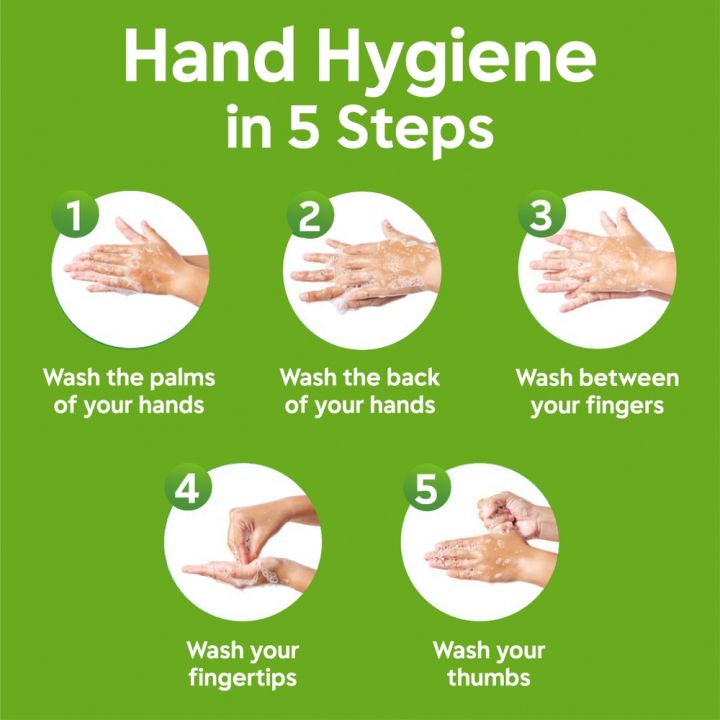 Hand Hygiene
in 5 Steps

1
Wash the palms of your hands

2
Wash the back of your hands

3
Wash between your fingers

4
Wash your fingertips

5
Wash your thumbs