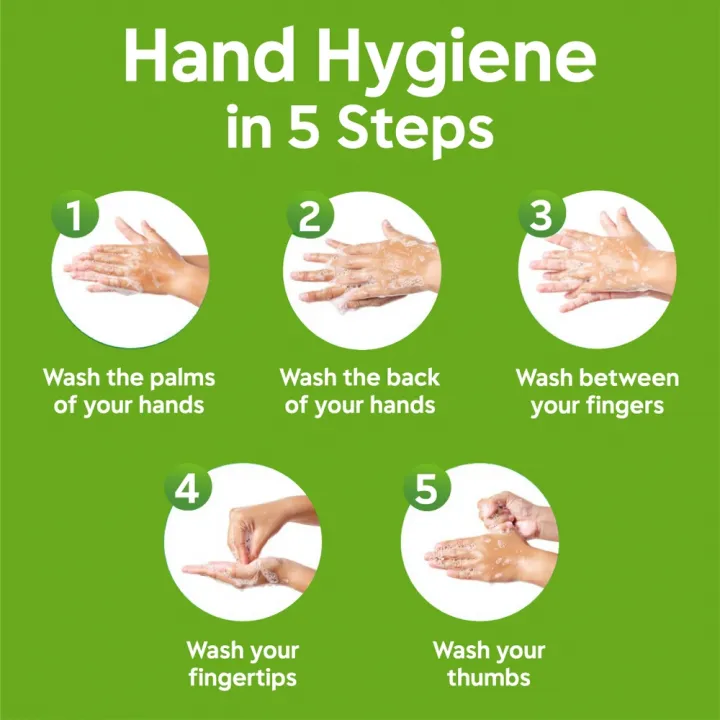 Hand Hygiene in 5 Steps

1
Wash the palms of your hands

2
Wash the back of your hands

3
Wash between your fingers

4
Wash your fingertips

5
Wash your thumbs