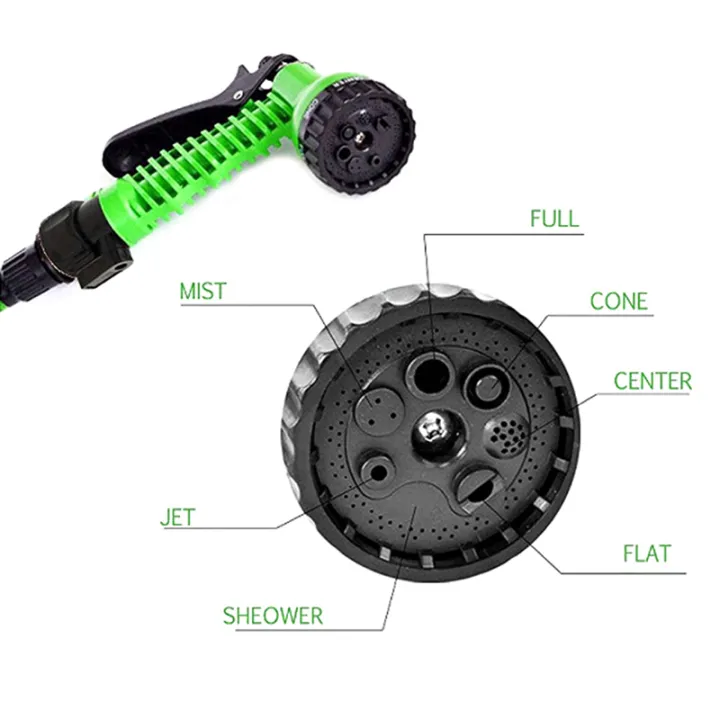 FULL

MIST

CONE

CENTER

JET

FLAT

SHEOWER