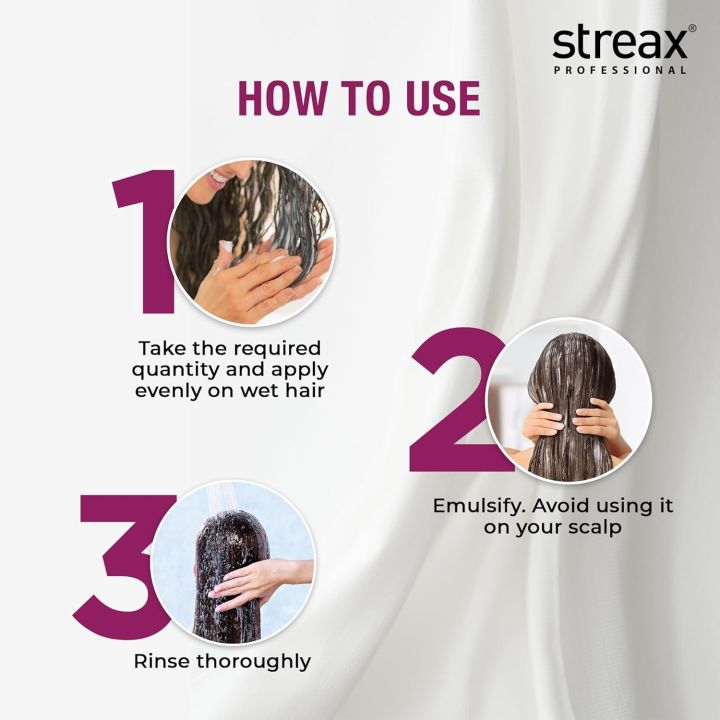 streax®
PROFESSIONAL

HOW TO USE

1

Take the required quantity and apply evenly on wet hair

2

Emulsify. Avoid using it on your scalp

3

Rinse thoroughly