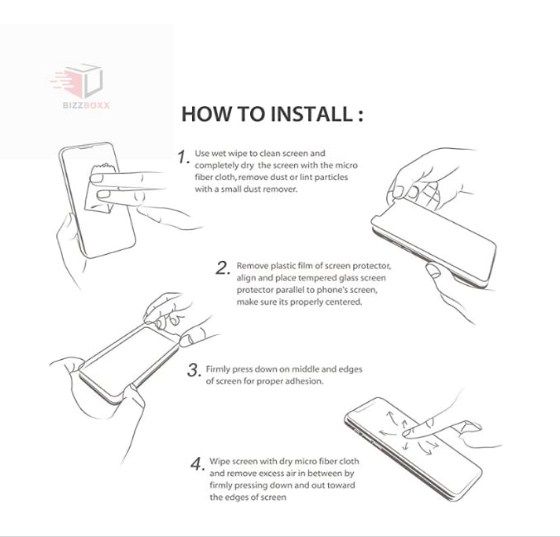 BIZZBOXX

HOW TO INSTALL :

1. Use wet wipe to clean screen and completely dry the screen with the micro fiber cloth, remove dust or lint particles with a small dust remover.

2. Remove plastic film of screen protector, align and place tempered glass screen protector parallel to phone's screen, make sure its properly centered.

3. Firmly press down on middle and edges of screen for proper adhesion.

4. Wipe screen with dry micro fiber cloth and remove excess air in between by firmly pressing down and out toward the edges of screen