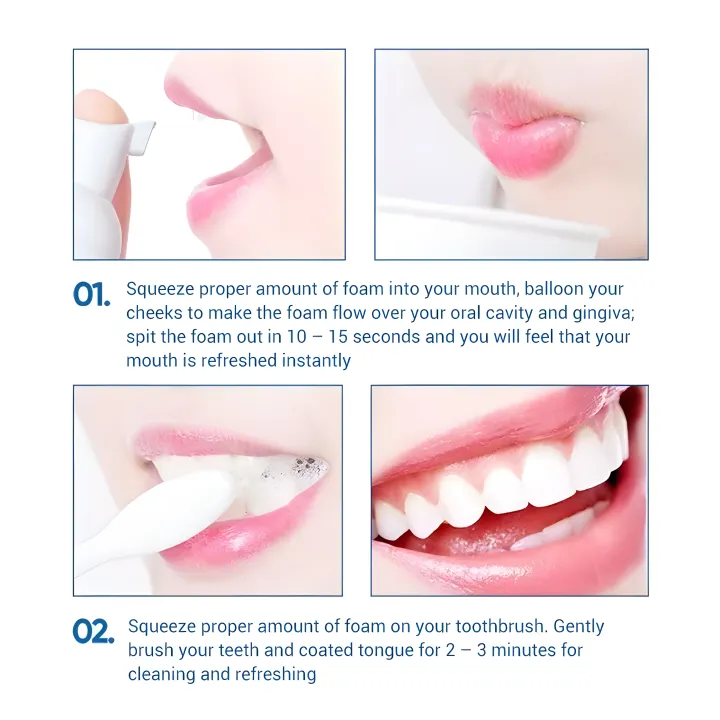 01. Squeeze proper amount of foam into your mouth, balloon your cheeks to make the foam flow over your oral cavity and gingiva; spit the foam out in 10 – 15 seconds and you will feel that your mouth is refreshed instantly

02. Squeeze proper amount of foam on your toothbrush. Gently brush your teeth and coated tongue for 2 – 3 minutes for cleaning and refreshing