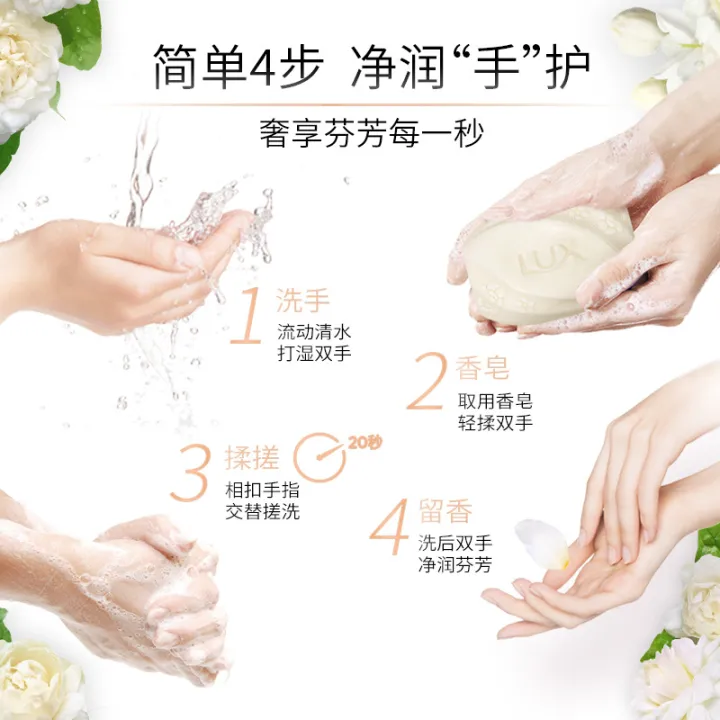 简单4步 净润“手”护

奢享芬芳每一秒

LUX

1 洗手
流动清水
打湿双手

2 香皂
取用香皂
轻揉双手

3 揉搓
20秒
相扣手指
交替搓洗

4 留香
洗后双手
净润芬芳