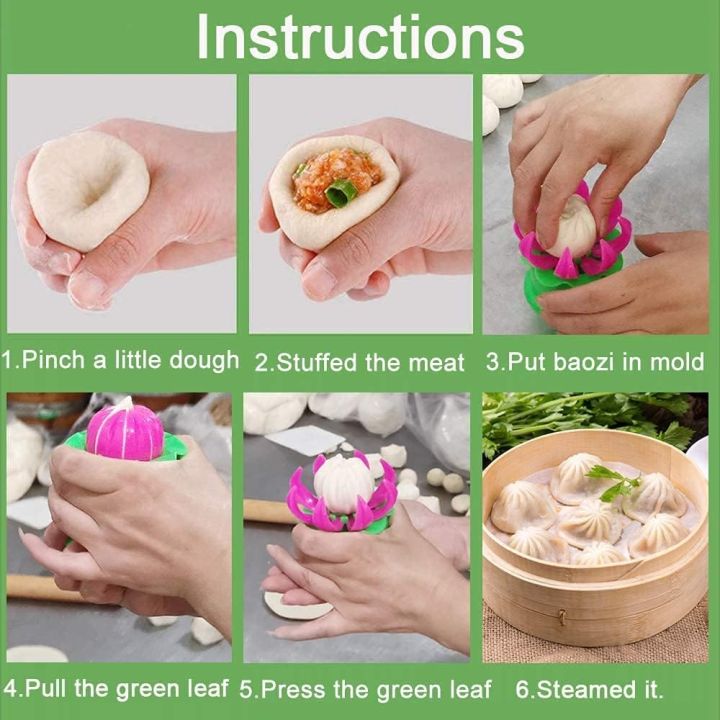 Instructions

1.Pinch a little dough 2.Stuffed the meat 3.Put baozi in mold

4.Pull the green leaf 5.Press the green leaf 6.Steamed it.