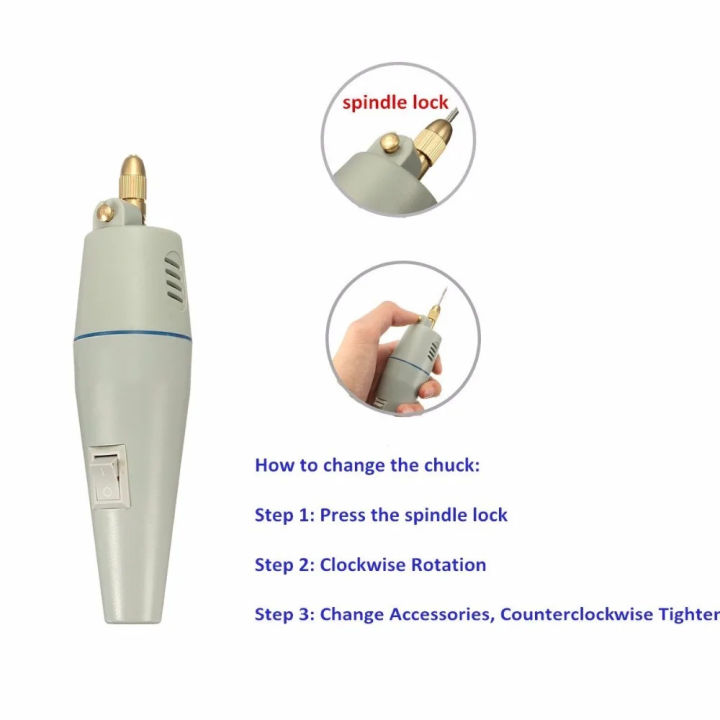 spindle lock

How to change the chuck:

Step 1: Press the spindle lock

Step 2: Clockwise Rotation

Step 3: Change Accessories, Counterclockwise Tighter