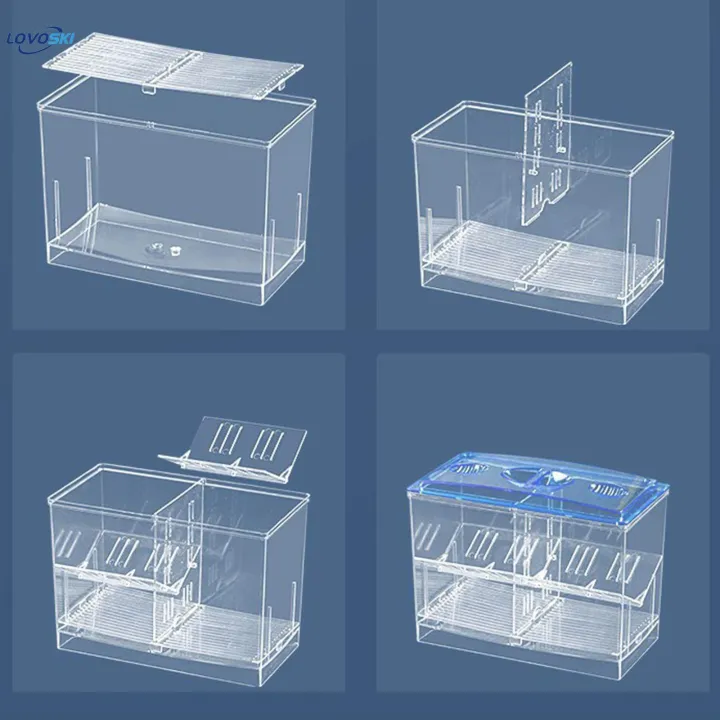 LOVOSKI