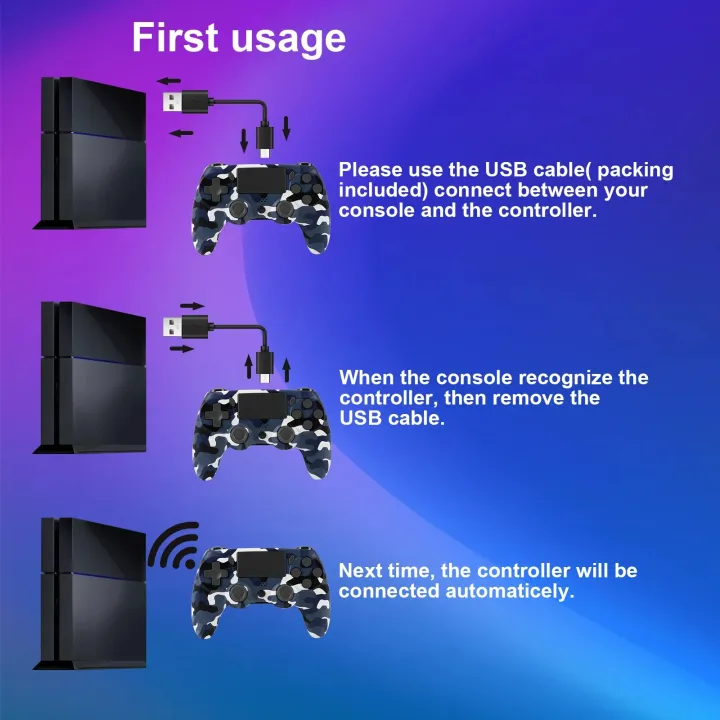 First usage

Please use the USB cable( packing included) connect between your console and the controller.

When the console recognize the controller, then remove the USB cable.

Next time, the controller will be connected automaticely.