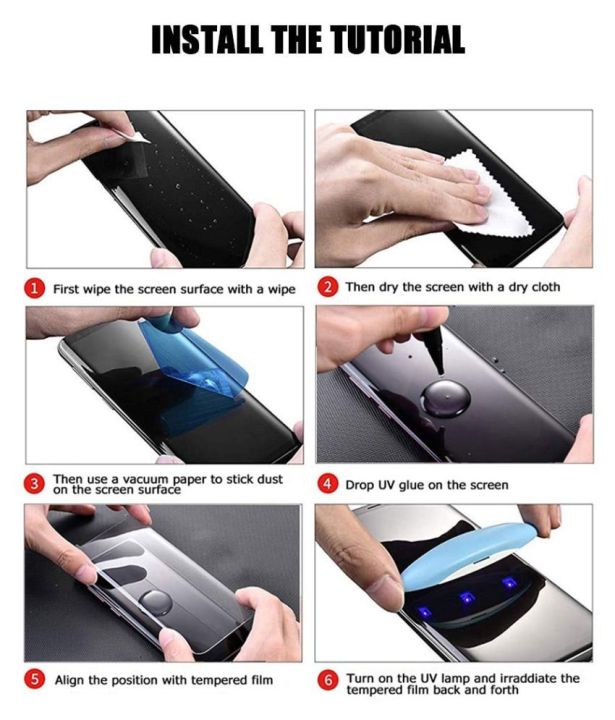 INSTALL THE TUTORIAL

1 First wipe the screen surface with a wipe

2 Then dry the screen with a dry cloth

3 Then use a vacuum paper to stick dust on the screen surface

4 Drop UV glue on the screen

5 Align the position with tempered film

6 Turn on the UV lamp and irraddiate the tempered film back and forth