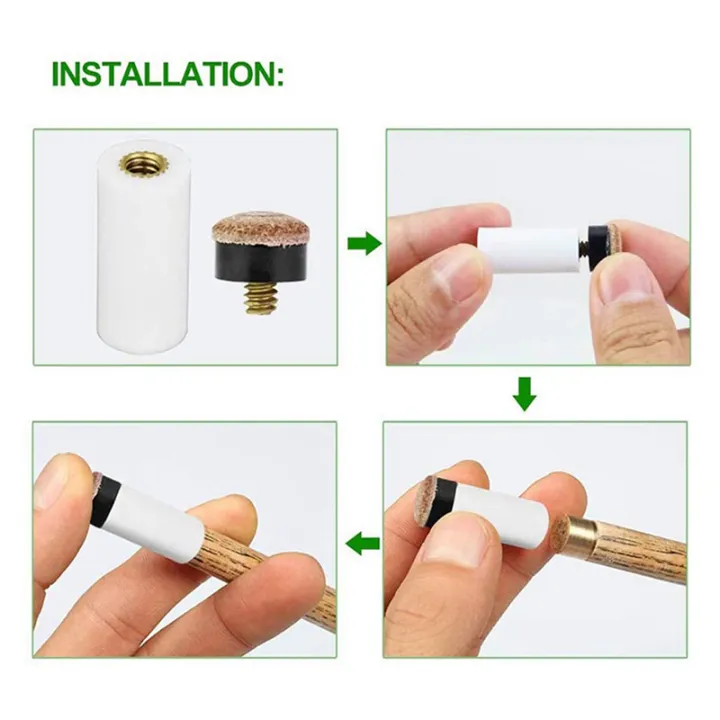 INSTALLATION: