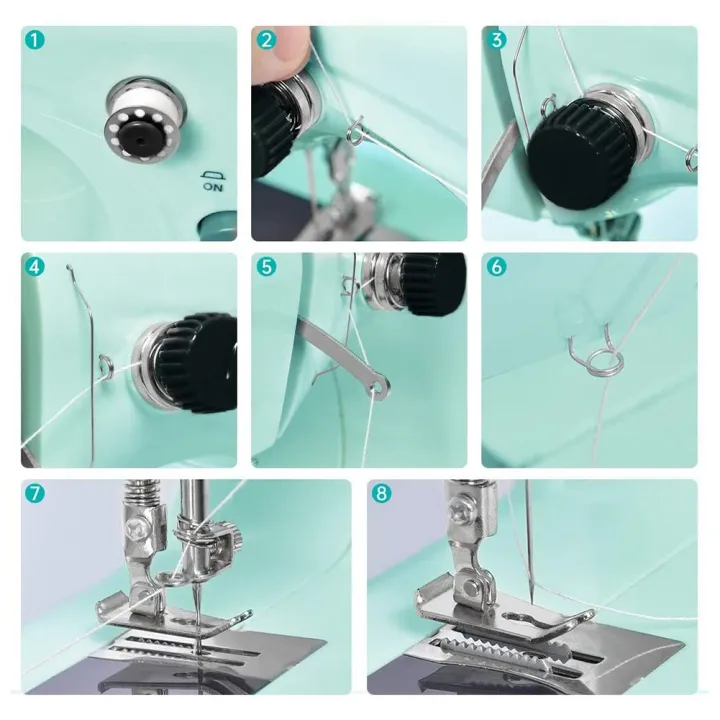 1

ON

2

3

4

5

6

7

8