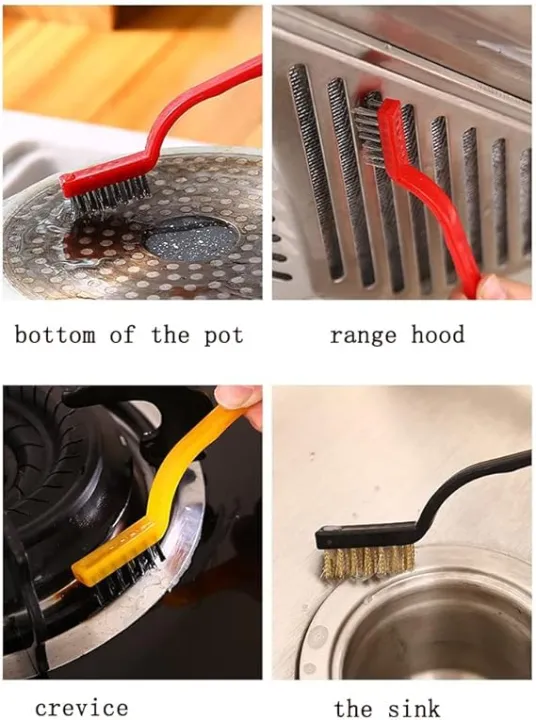 bottom of the pot

range hood

crevice

the sink