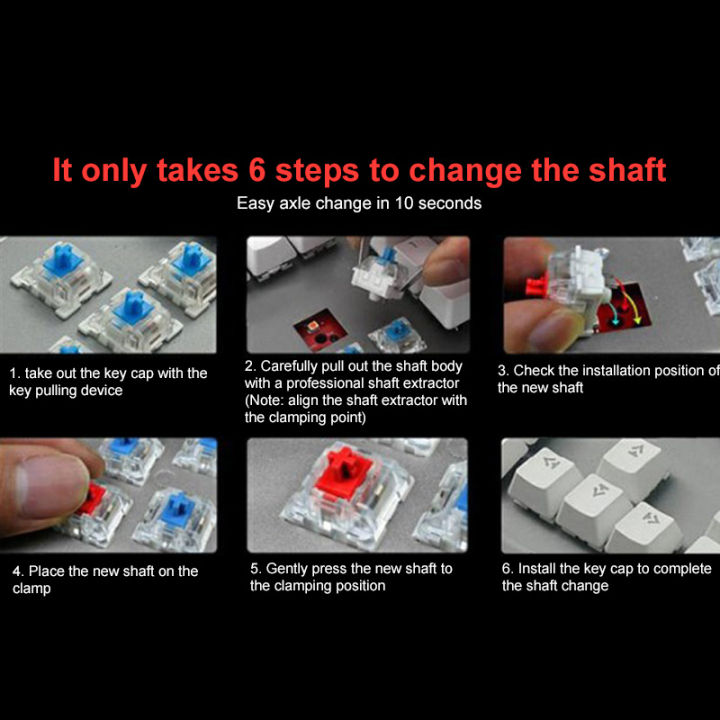 It only takes 6 steps to change the shaft

Easy axle change in 10 seconds

1. take out the key cap with the key pulling device

2. Carefully pull out the shaft body with a professional shaft extractor (Note: align the shaft extractor with the clamping point)

3. Check the installation position of the new shaft

4. Place the new shaft on the clamp

5. Gently press the new shaft to the clamping position

6. Install the key cap to complete the shaft change