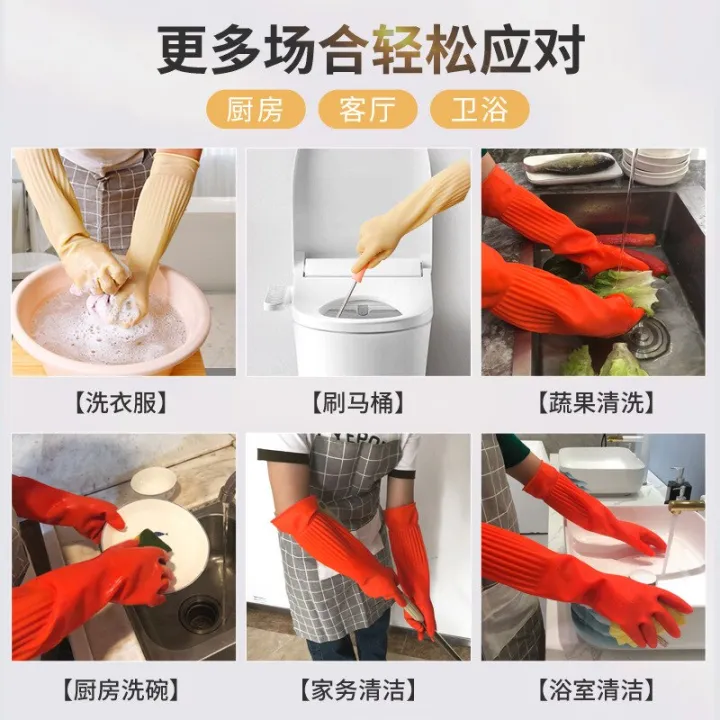 更多场合轻松应对

厨房 客厅 卫浴

【洗衣服】 【刷马桶】 【蔬果清洗】

【厨房洗碗】 【家务清洁】 【浴室清洁】