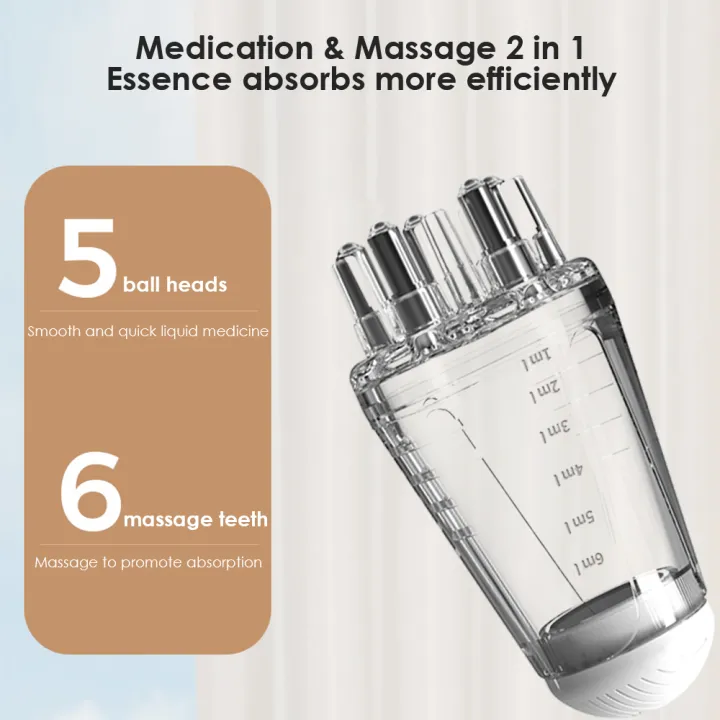 Medication & Massage 2 in 1
Essence absorbs more efficiently

5 ball heads

Smooth and quick liquid medicine

6 massage teeth

Massage to promote absorption

1ml
2ml
3ml
4ml
5ml
6ml