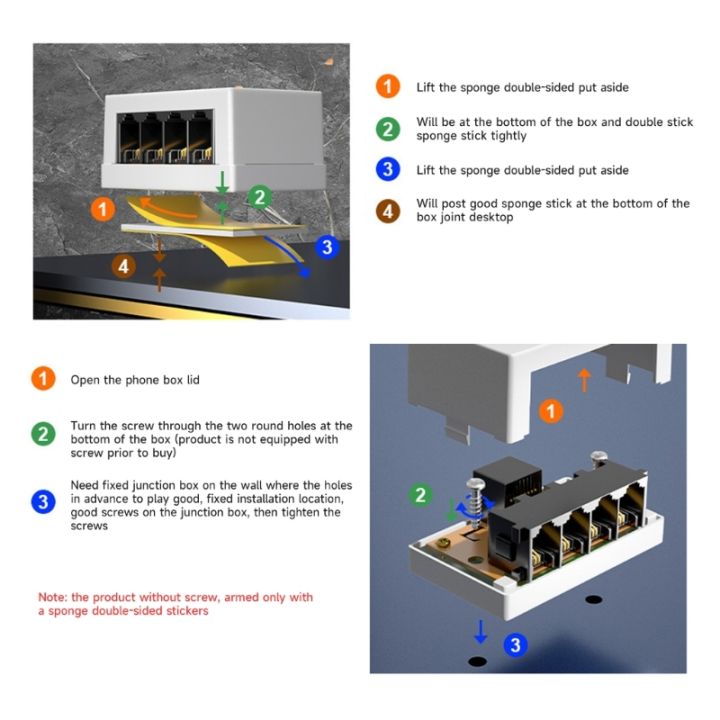 1
2
3
4

1 Lift the sponge double-sided put aside

2 Will be at the bottom of the box and double stick sponge stick tightly

3 Lift the sponge double-sided put aside

4 Will post good sponge stick at the bottom of the box joint desktop

1 Open the phone box lid

2 Turn the screw through the two round holes at the bottom of the box (product is not equipped with screw prior to buy)

3 Need fixed junction box on the wall where the holes in advance to play good, fixed installation location, good screws on the junction box, then tighten the screws

Note: the product without screw, armed only with a sponge double-sided stickers

1
2
3