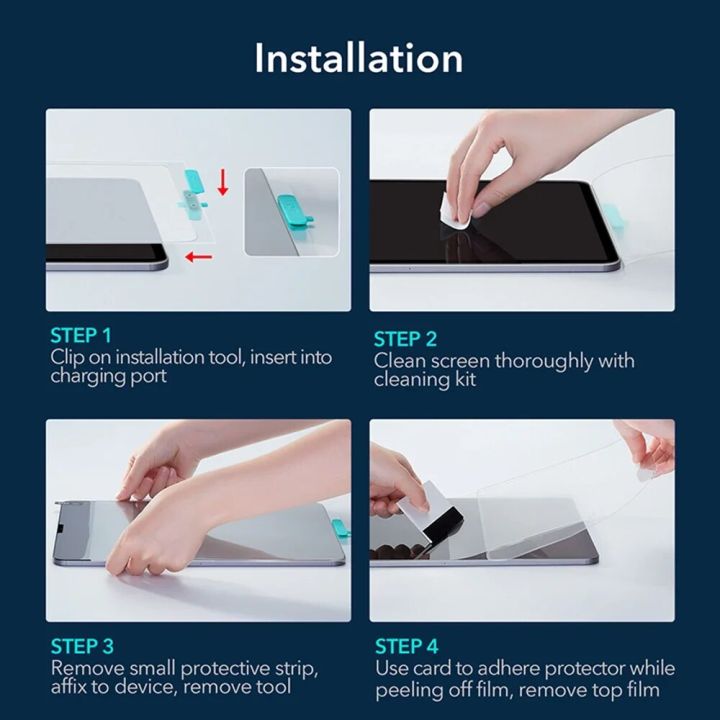 Installation

STEP 1
Clip on installation tool, insert into charging port

STEP 2
Clean screen thoroughly with cleaning kit

STEP 3
Remove small protective strip, affix to device, remove tool

STEP 4
Use card to adhere protector while peeling off film, remove top film