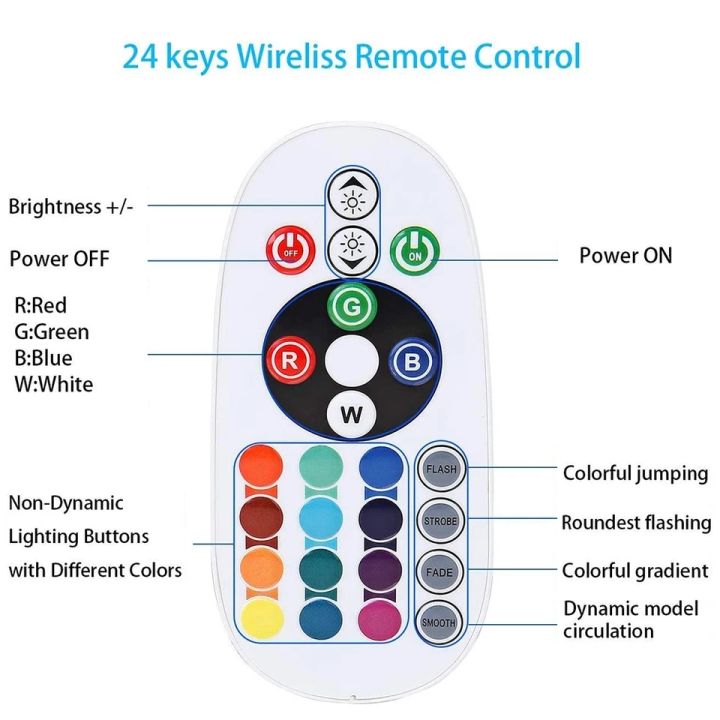 24 keys Wireliss Remote Control

Brightness +/-

Power OFF

OFF

ON

Power ON

R:Red
G:Green
B:Blue
W:White

G

R

B

W

Non-Dynamic
Lighting Buttons
with Different Colors

FLASH

STROBE

FADE

SMOOTH

Colorful jumping

Roundest flashing

Colorful gradient

Dynamic model circulation