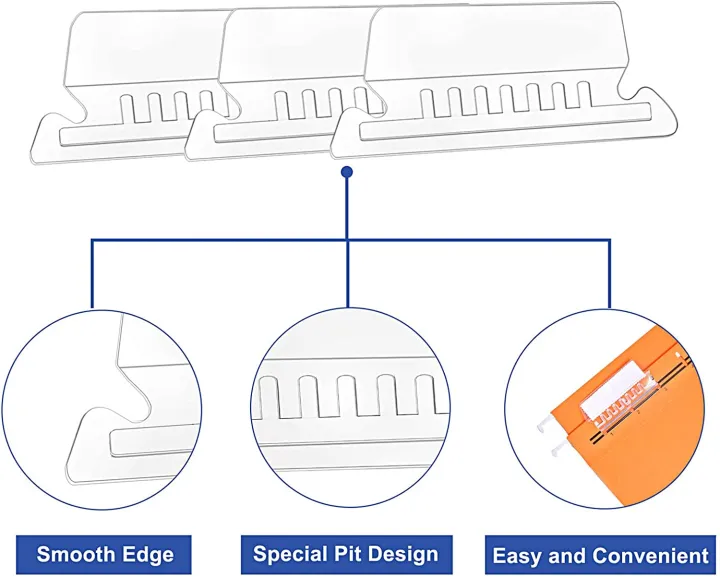 Smooth Edge

Special Pit Design

Easy and Convenient