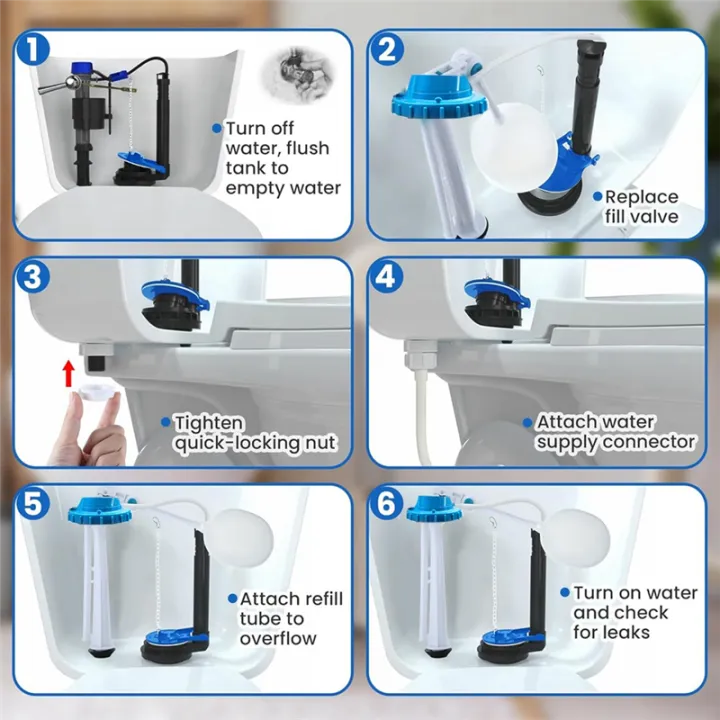 1
Turn off water, flush tank to empty water

2
Replace fill valve

3
Tighten quick-locking nut

4
Attach water supply connector

5
Attach refill tube to overflow

6
Turn on water and check for leaks