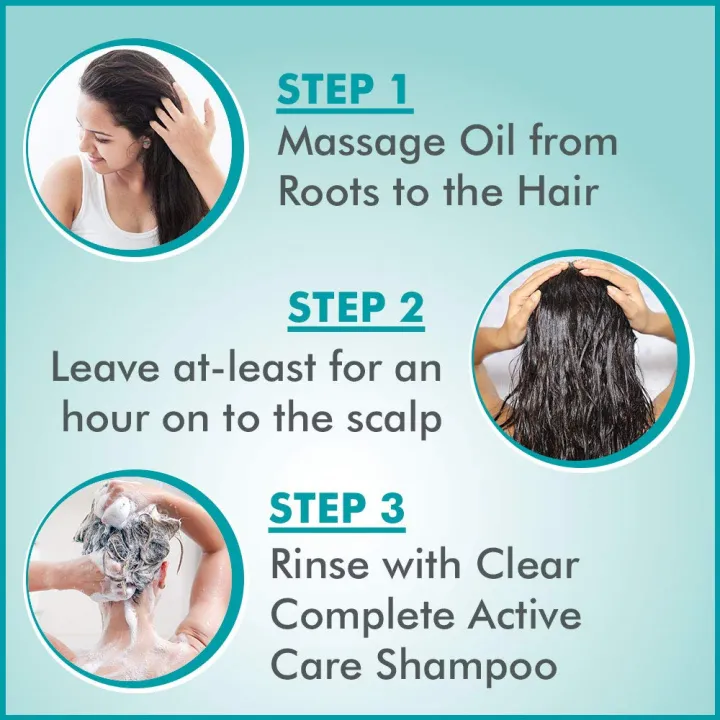 STEP 1
Massage Oil from Roots to the Hair

STEP 2
Leave at-least for an hour on to the scalp

STEP 3
Rinse with Clear Complete Active Care Shampoo