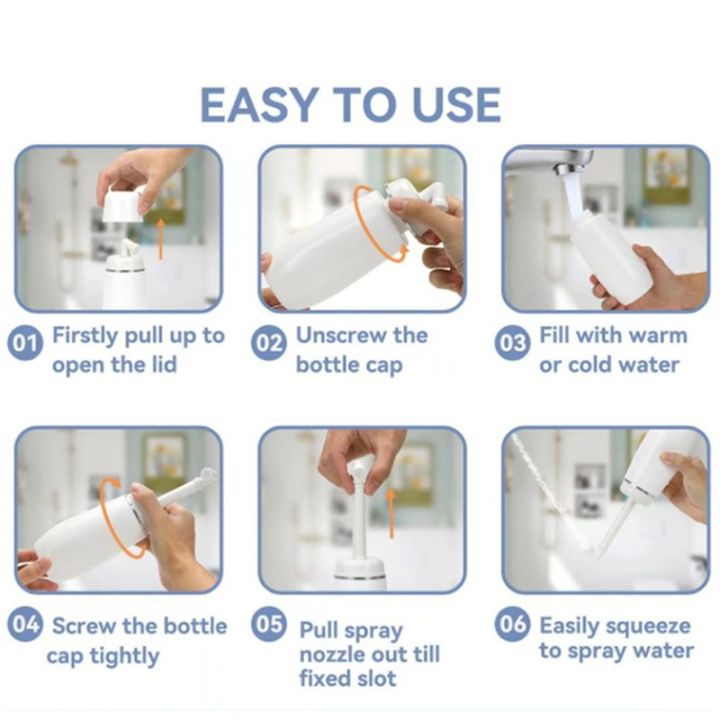 EASY TO USE

01 Firstly pull up to open the lid

02 Unscrew the bottle cap

03 Fill with warm or cold water

04 Screw the bottle cap tightly

05 Pull spray nozzle out till fixed slot

06 Easily squeeze to spray water