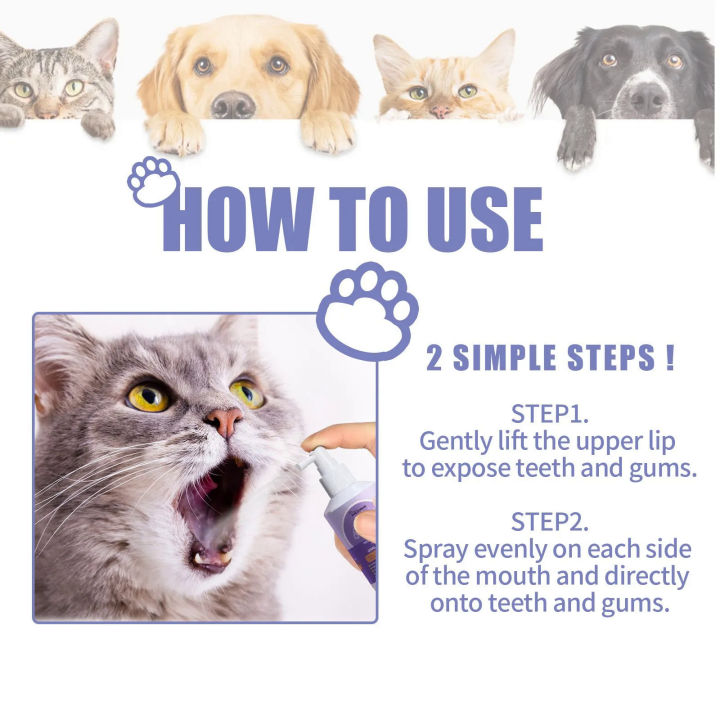 HOW TO USE

2 SIMPLE STEPS !

STEP1.
Gently lift the upper lip to expose teeth and gums.

STEP2.
Spray evenly on each side of the mouth and directly onto teeth and gums.