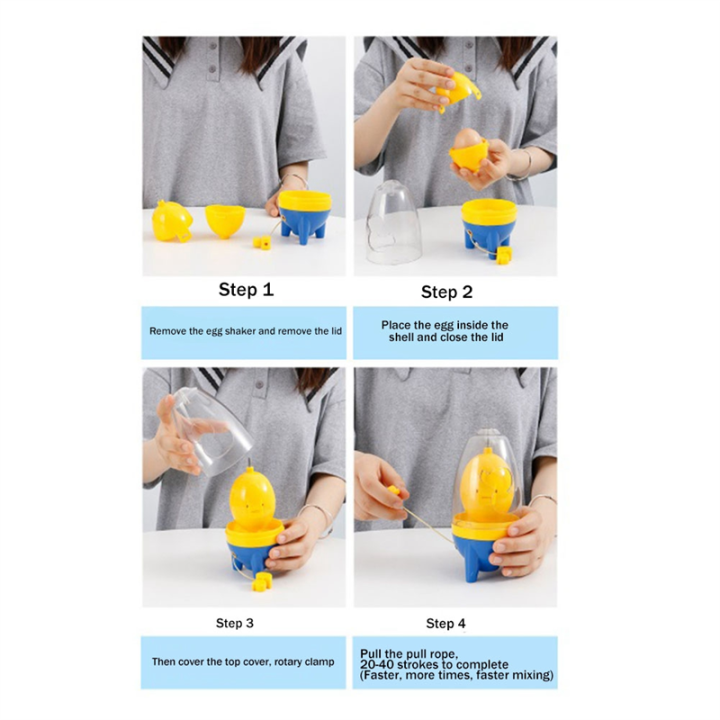 Step 1

Remove the egg shaker and remove the lid

Step 2

Place the egg inside the shell and close the lid

Step 3

Then cover the top cover, rotary clamp

Step 4

Pull the pull rope, 20-40 strokes to complete (Faster, more times, faster mixing)