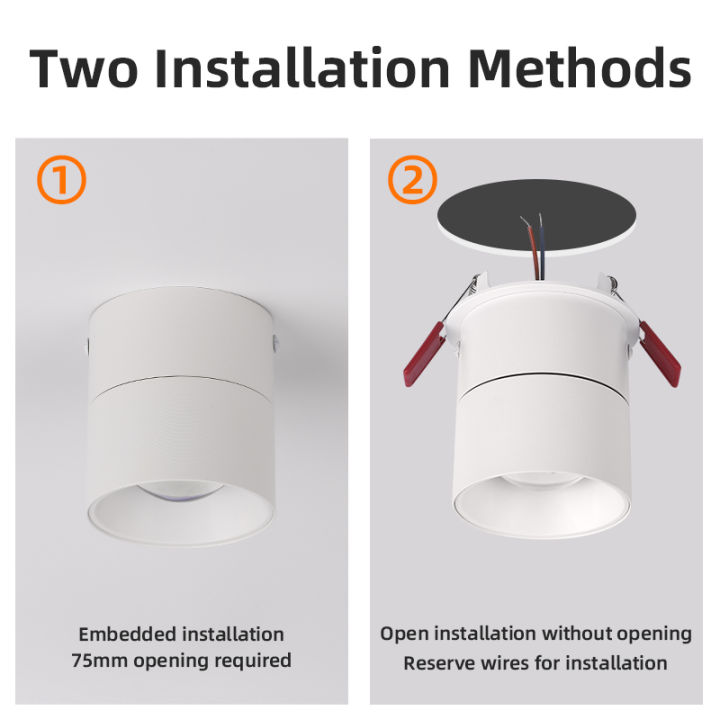 Two Installation Methods

①

Embedded installation
75mm opening required

②

Open installation without opening
Reserve wires for installation