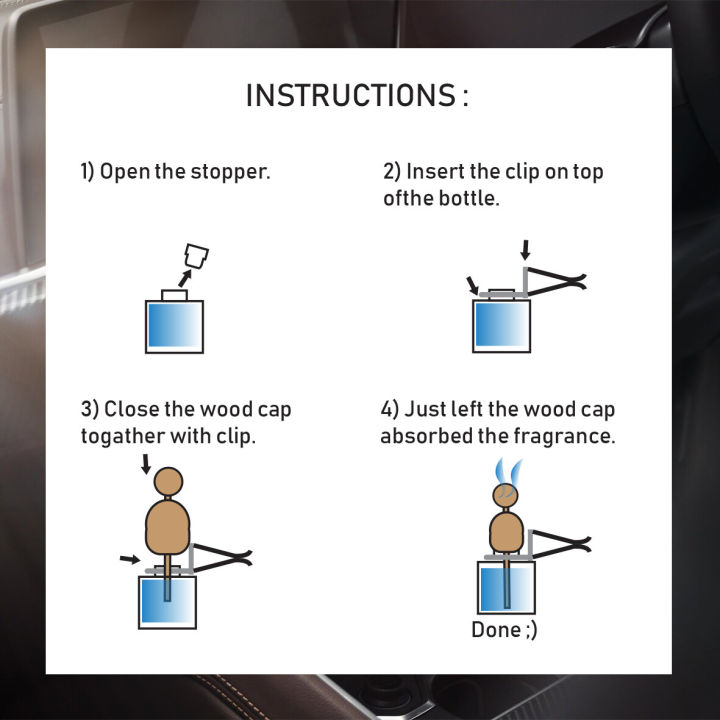 INSTRUCTIONS :

1) Open the stopper.

2) Insert the clip on top ofthe bottle.

3) Close the wood cap togather with clip.

4) Just left the wood cap absorbed the fragrance.

Done ;)