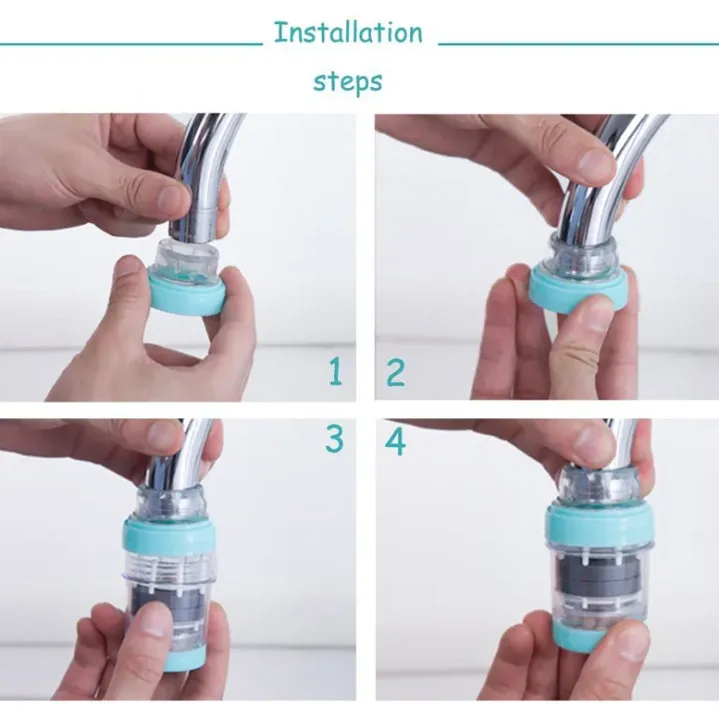 Installation steps

1

2

3

4