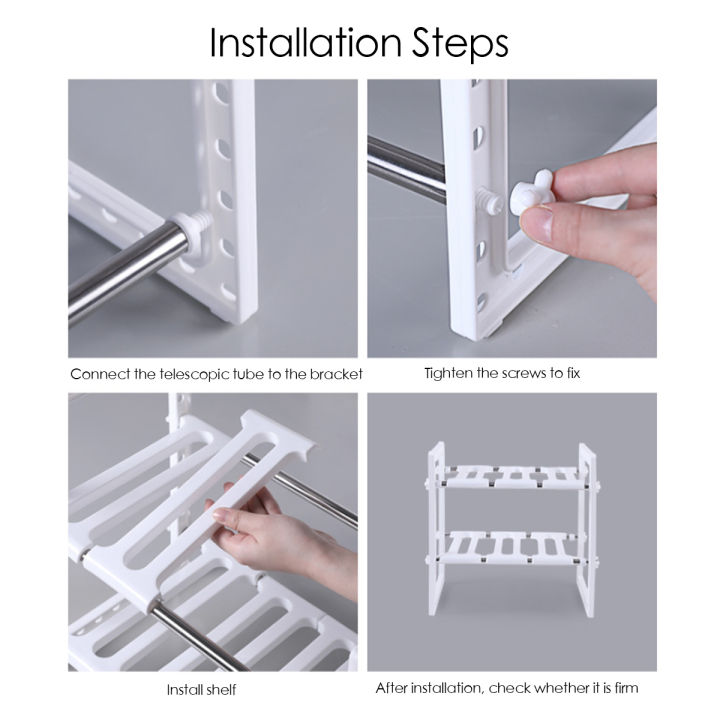 Installation Steps

Connect the telescopic tube to the bracket

Tighten the screws to fix

Install shelf

After installation, check whether it is firm