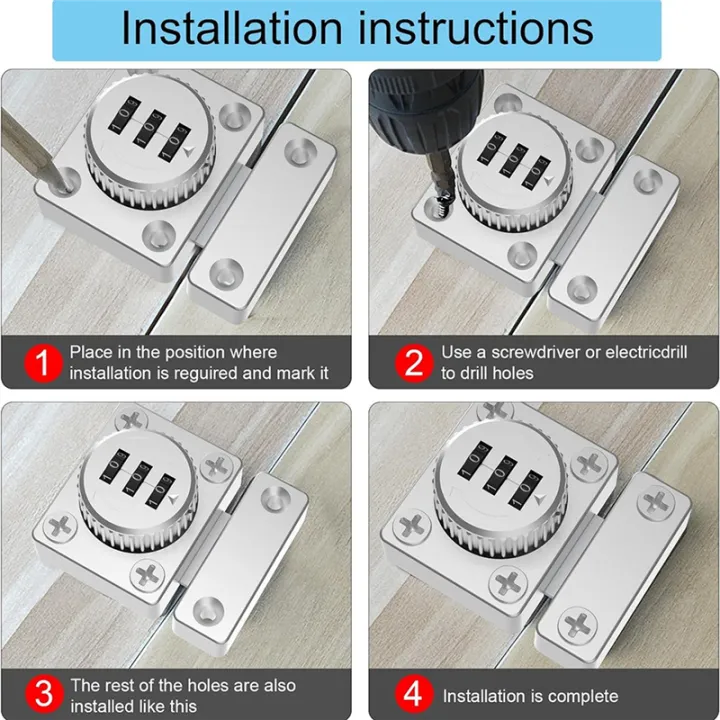 Installation instructions

1 Place in the position where installation is reguired and mark it

2 Use a screwdriver or electricdrill to drill holes

3 The rest of the holes are also installed like this

4 Installation is complete