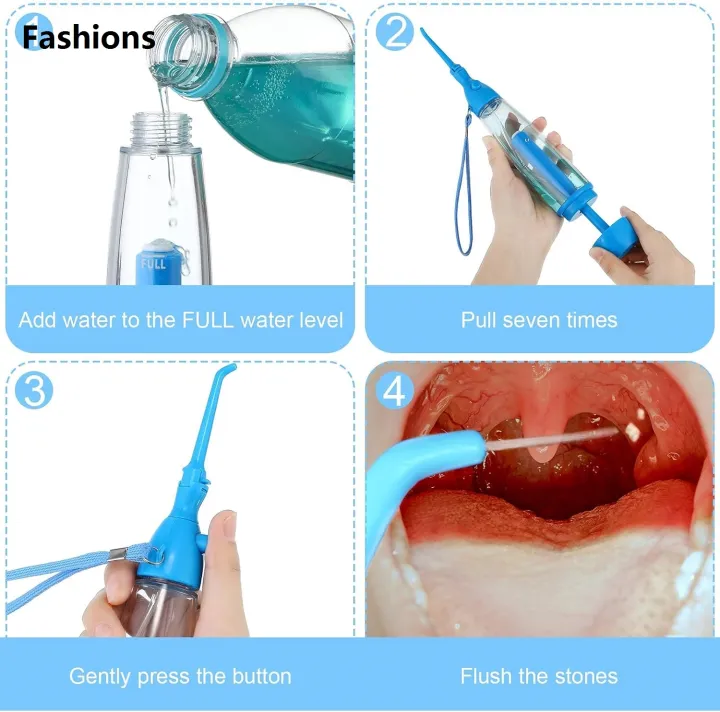 Fashions

FULL

Add water to the FULL water level

2

Pull seven times

3

Gently press the button

4

Flush the stones