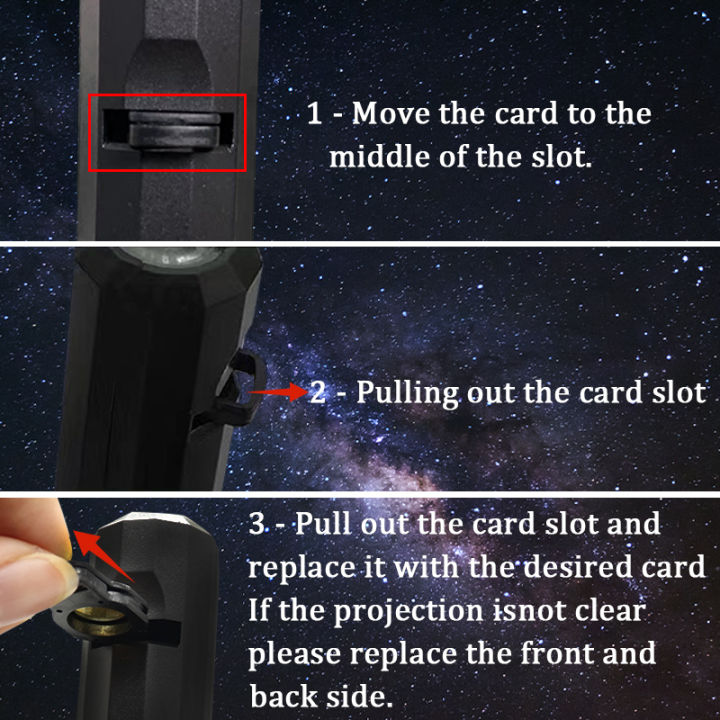 1 - Move the card to the middle of the slot.

2 - Pulling out the card slot

3 - Pull out the card slot and replace it with the desired card If the projection isnot clear please replace the front and back side.