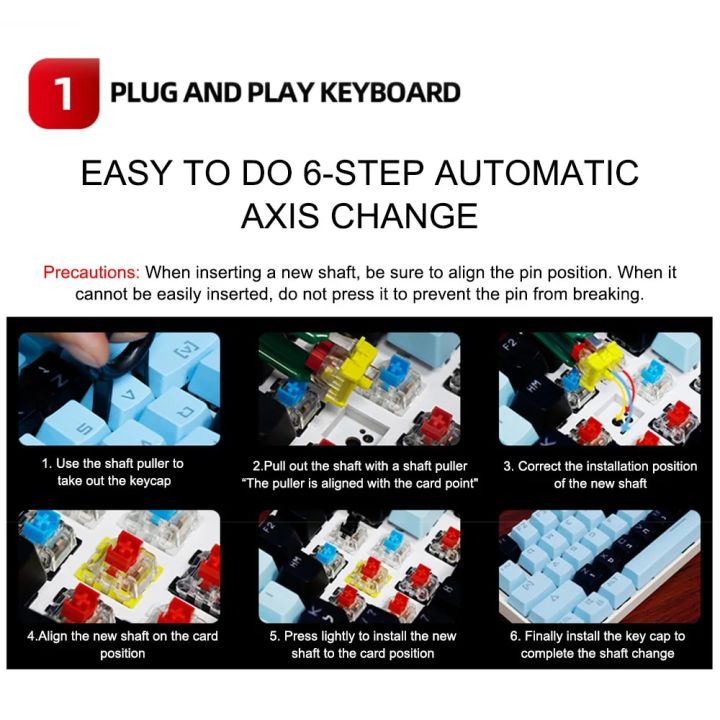 1 PLUG AND PLAY KEYBOARD

EASY TO DO 6-STEP AUTOMATIC AXIS CHANGE

Precautions: When inserting a new shaft, be sure to align the pin position. When it cannot be easily inserted, do not press it to prevent the pin from breaking.

1. Use the shaft puller to take out the keycap

2.Pull out the shaft with a shaft puller "The puller is aligned with the card point"

3. Correct the installation position of the new shaft

4.Align the new shaft on the card position

5. Press lightly to install the new shaft to the card position

6. Finally install the key cap to complete the shaft change