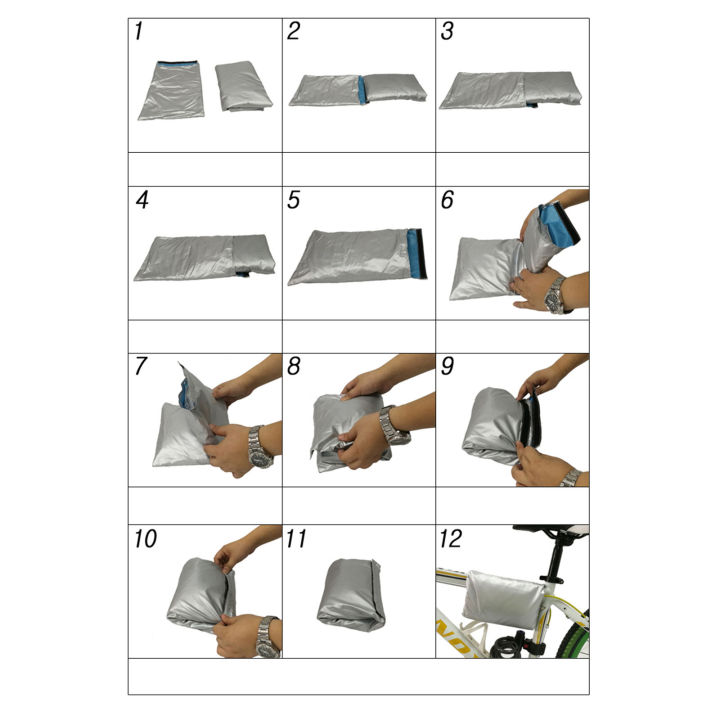 1

2

3

4

5

6

7

8

9

10

11

12