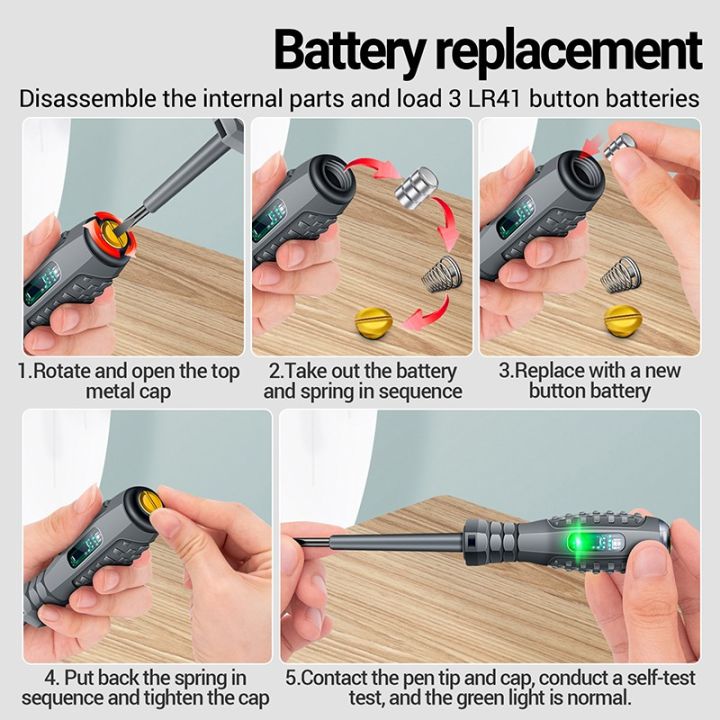 Battery replacement

Disassemble the internal parts and load 3 LR41 button batteries

1.Rotate and open the top metal cap

2.Take out the battery and spring in sequence

3.Replace with a new button battery

4. Put back the spring in sequence and tighten the cap

5.Contact the pen tip and cap, conduct a self-test test, and the green light is normal.