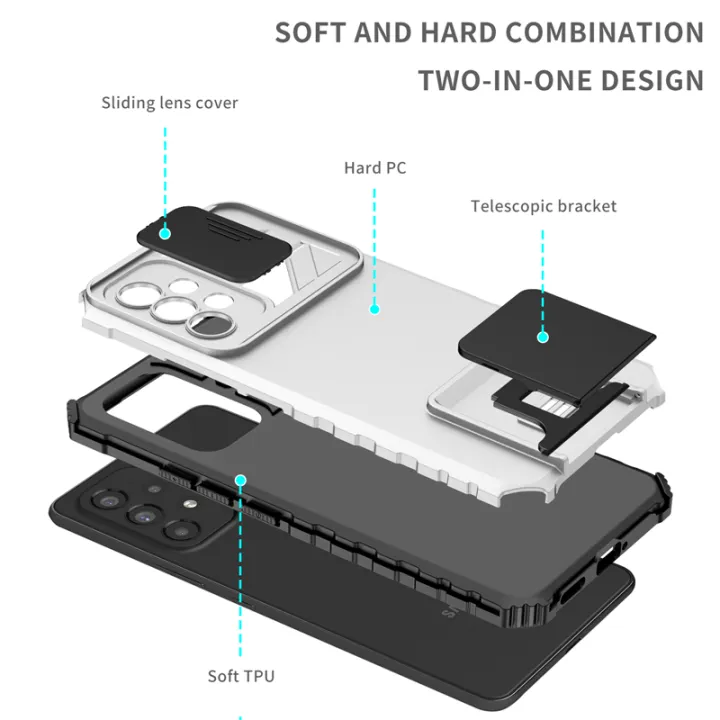 SOFT AND HARD COMBINATION
TWO-IN-ONE DESIGN

Sliding lens cover

Hard PC

Telescopic bracket

Soft TPU