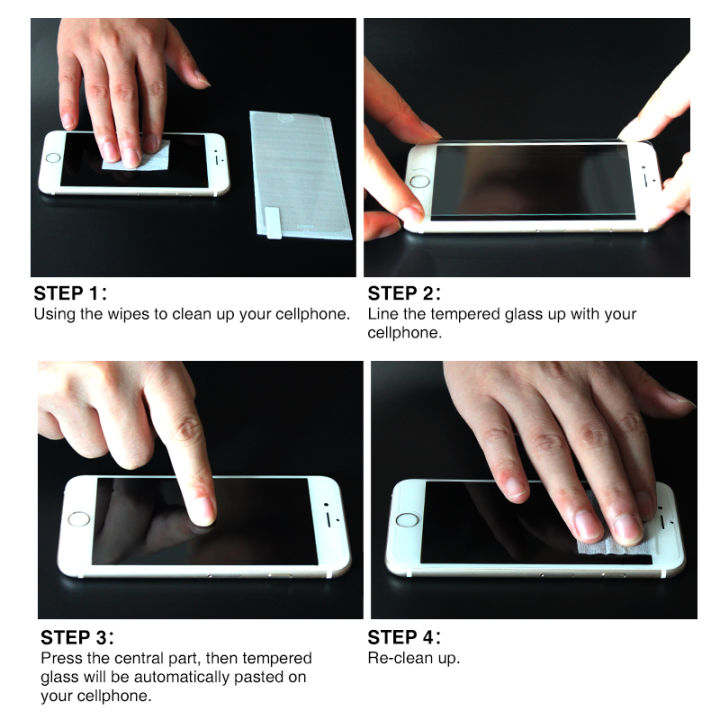 STEP 1:
Using the wipes to clean up your cellphone.

STEP 2:
Line the tempered glass up with your cellphone.

STEP 3:
Press the central part, then tempered glass will be automatically pasted on your cellphone.

STEP 4:
Re-clean up.