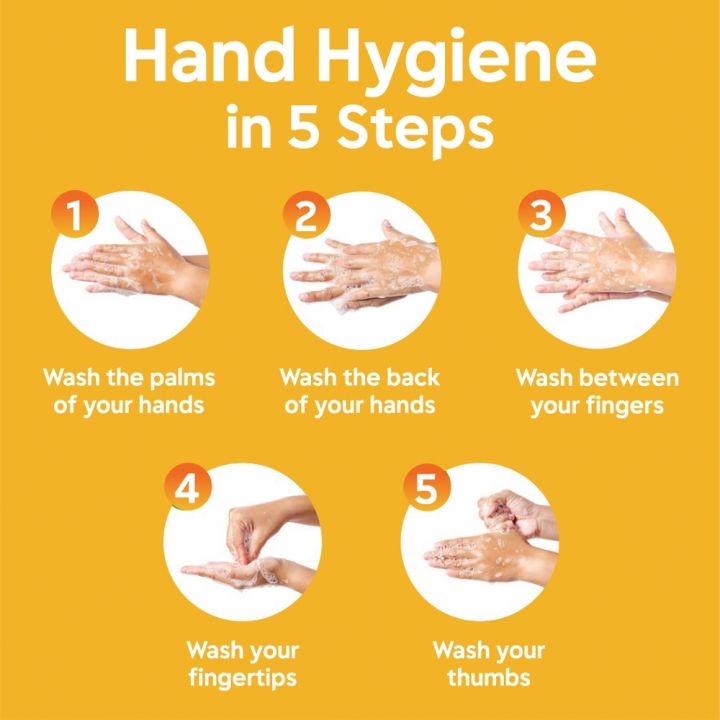 Hand Hygiene in 5 Steps

1

Wash the palms of your hands

2

Wash the back of your hands

3

Wash between your fingers

4

Wash your fingertips

5

Wash your thumbs