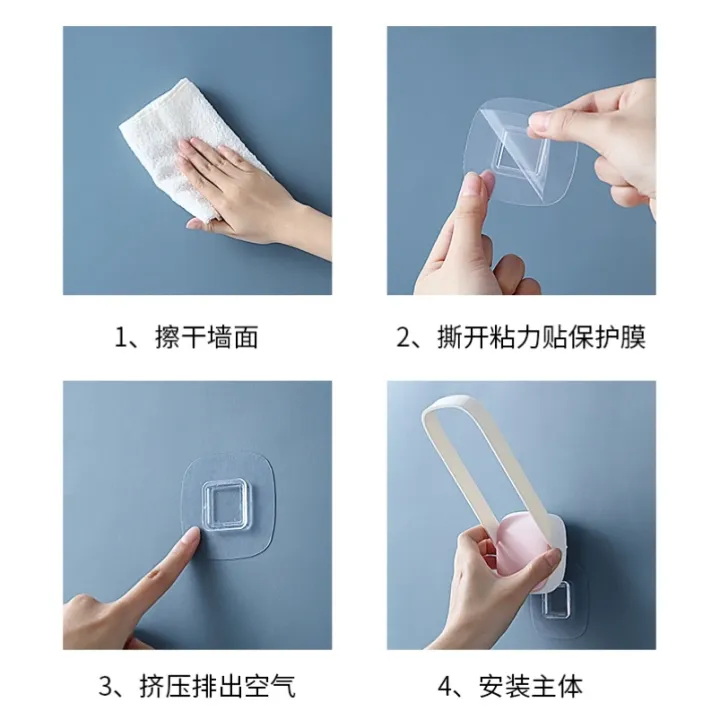 1、擦干墙面

2、撕开粘力贴保护膜

3、挤压排出空气

4、安装主体