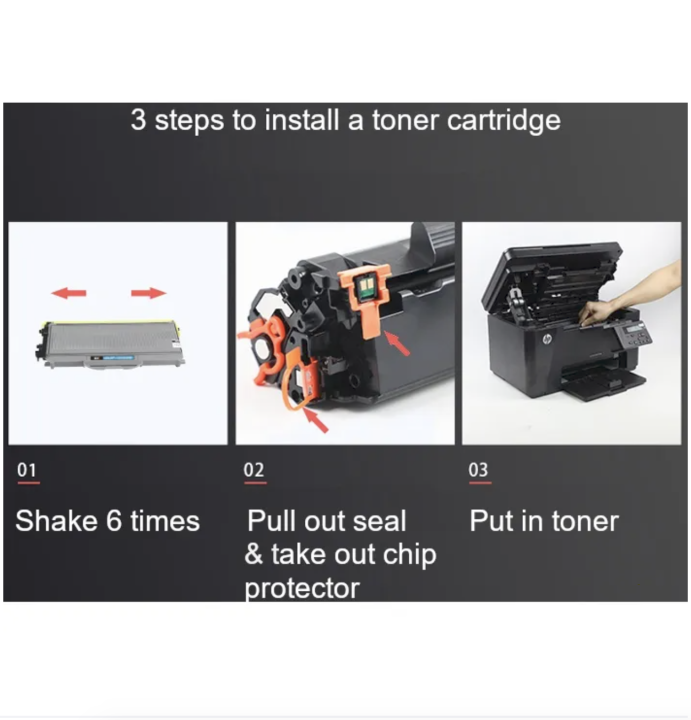 3 steps to install a toner cartridge

01

Shake 6 times

02

Pull out seal & take out chip protector

03

Put in toner