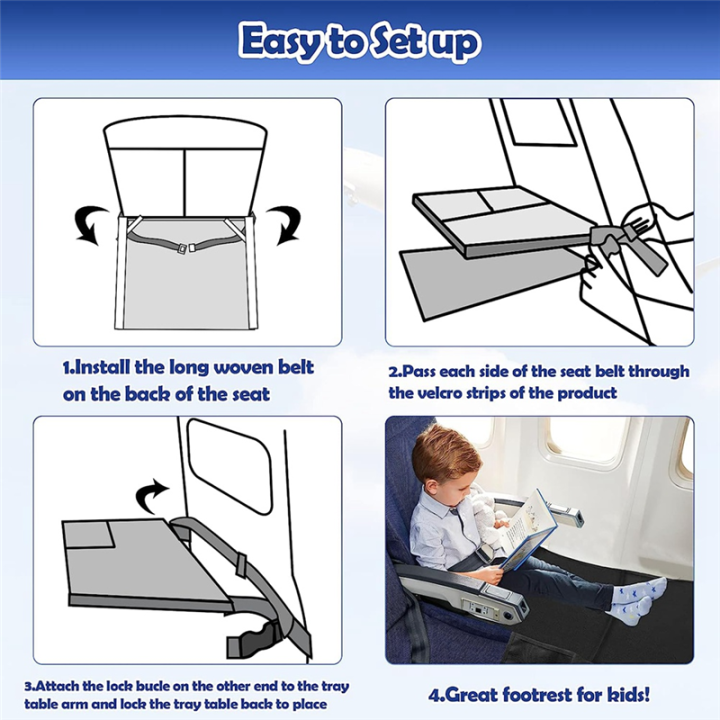 Easy to Set up

1.Install the long woven belt on the back of the seat

2.Pass each side of the seat belt through the velcro strips of the product

3.Attach the lock bucle on the other end to the tray table arm and lock the tray table back to place

4.Great footrest for kids!