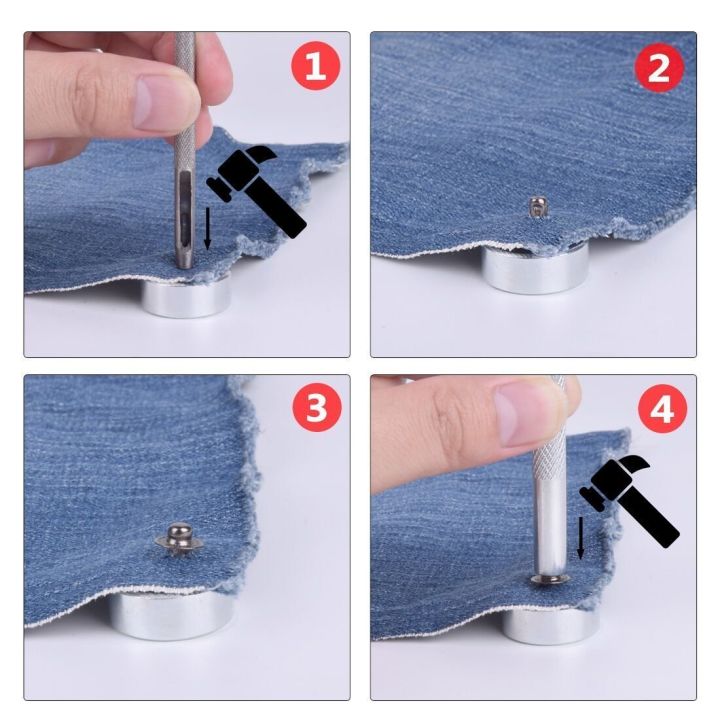 1

2

3

4